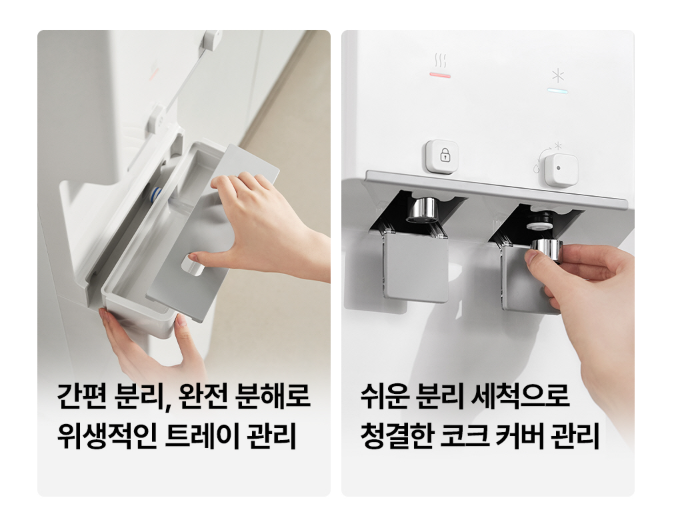 간편 분리, 완전 분해로
위생적인 트레이 관리

쉬운 분리 세척으로
청결한 코크 커버 관리